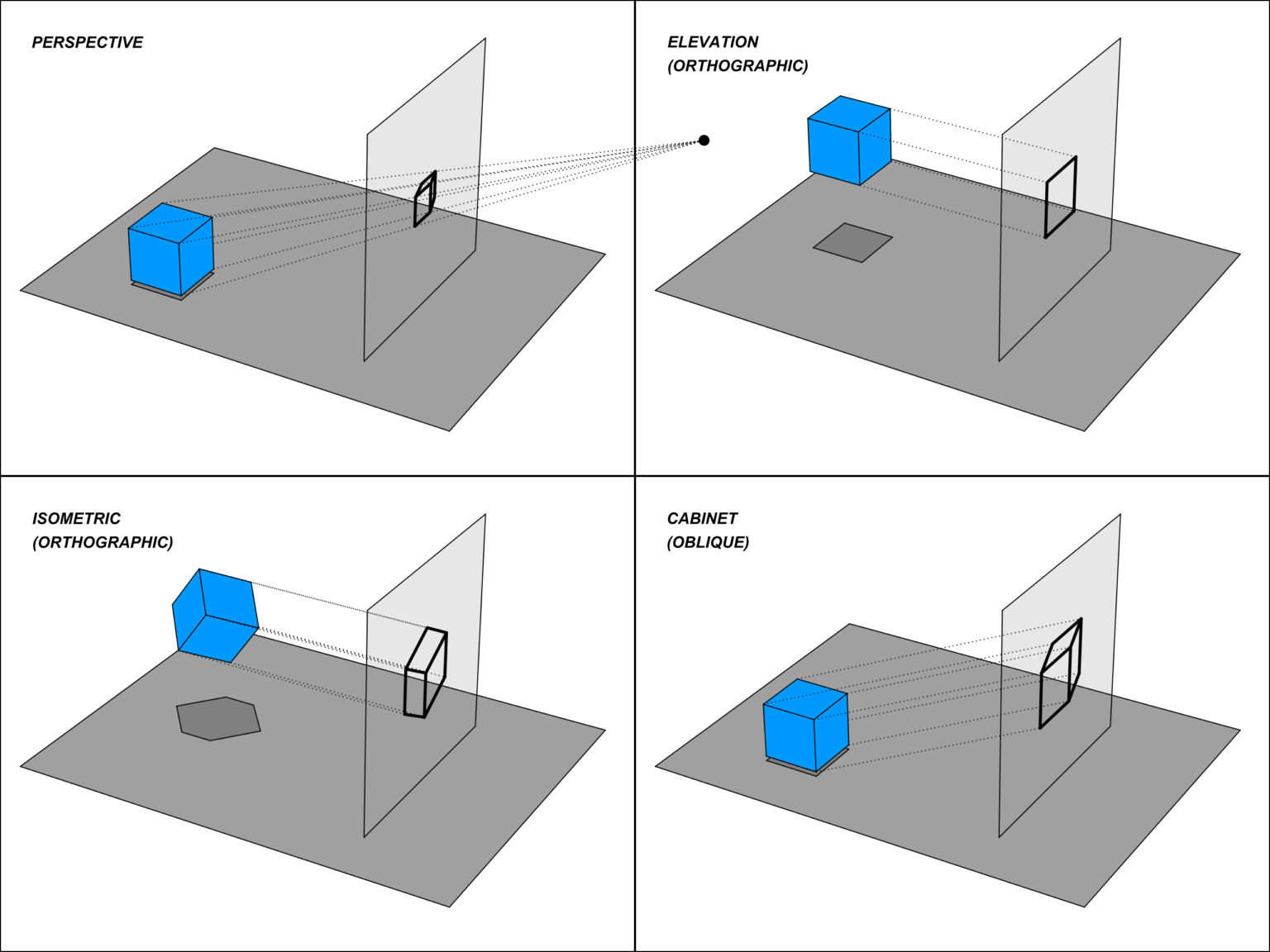 PERSPECTIVE

ELEVATION
(ORTHOGRAPHIC)

ISOMETRIC
(ORTHOGRAPHIC)

CABINET
(OBLIQUE)