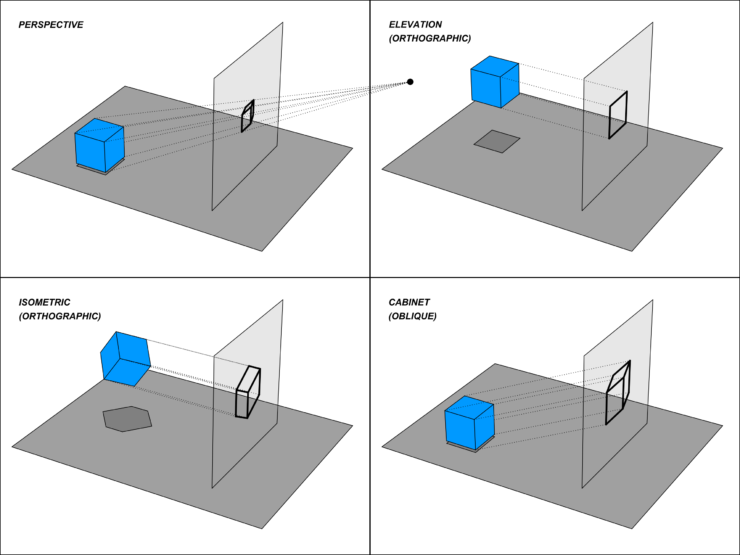 PERSPECTIVE

ELEVATION
(ORTHOGRAPHIC)

ISOMETRIC
(ORTHOGRAPHIC)

CABINET
(OBLIQUE)